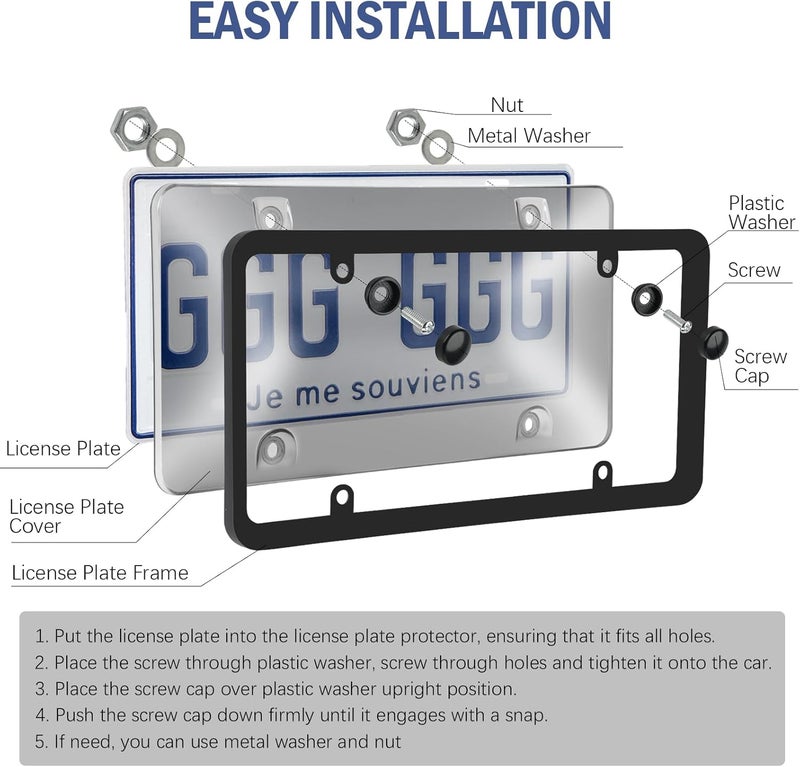 EASY INSTALLATION

Nut
Metal Washer
Plastic Washer
Screw
Screw Cap

GGG GGG
Je me souviens

License Plate
License Plate Cover
License Plate Frame

1. Put the license plate into the license plate protector, ensuring that it fits all holes.
2. Place the screw through plastic washer, screw through holes and tighten it onto the car.
3. Place the screw cap over plastic washer upright position.
4. Push the screw cap down firmly until it engages with a snap.
5. If need, you can use metal washer and nut